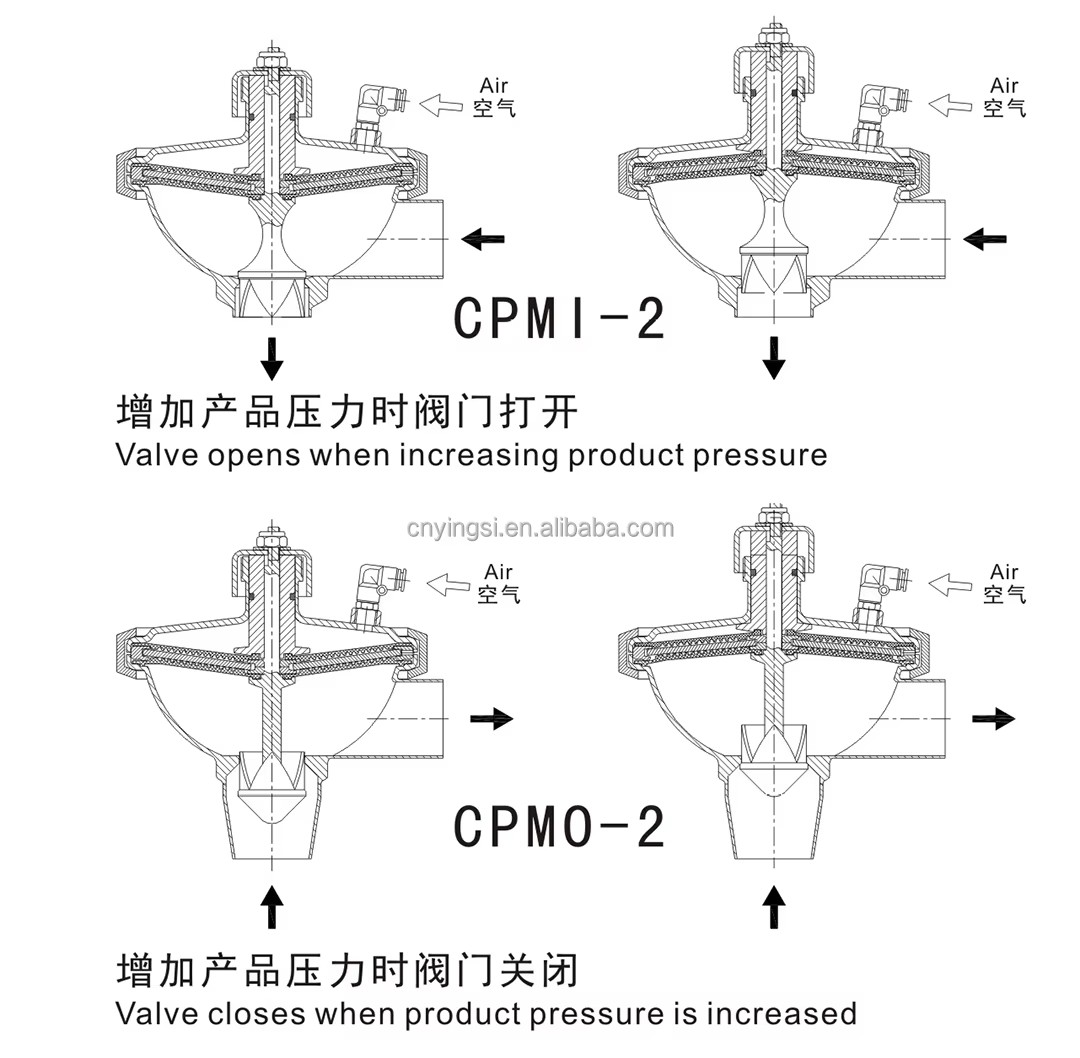 Air
空气

Air
空气

CPMI-2

增加产品压力时阀门打开
Valve opens when increasing product pressure

cnyingsi.en.alibaba.com

Air
空气

Air
空气

CPMO-2

增加产品压力时阀门关闭
Valve closes when product pressure is increased