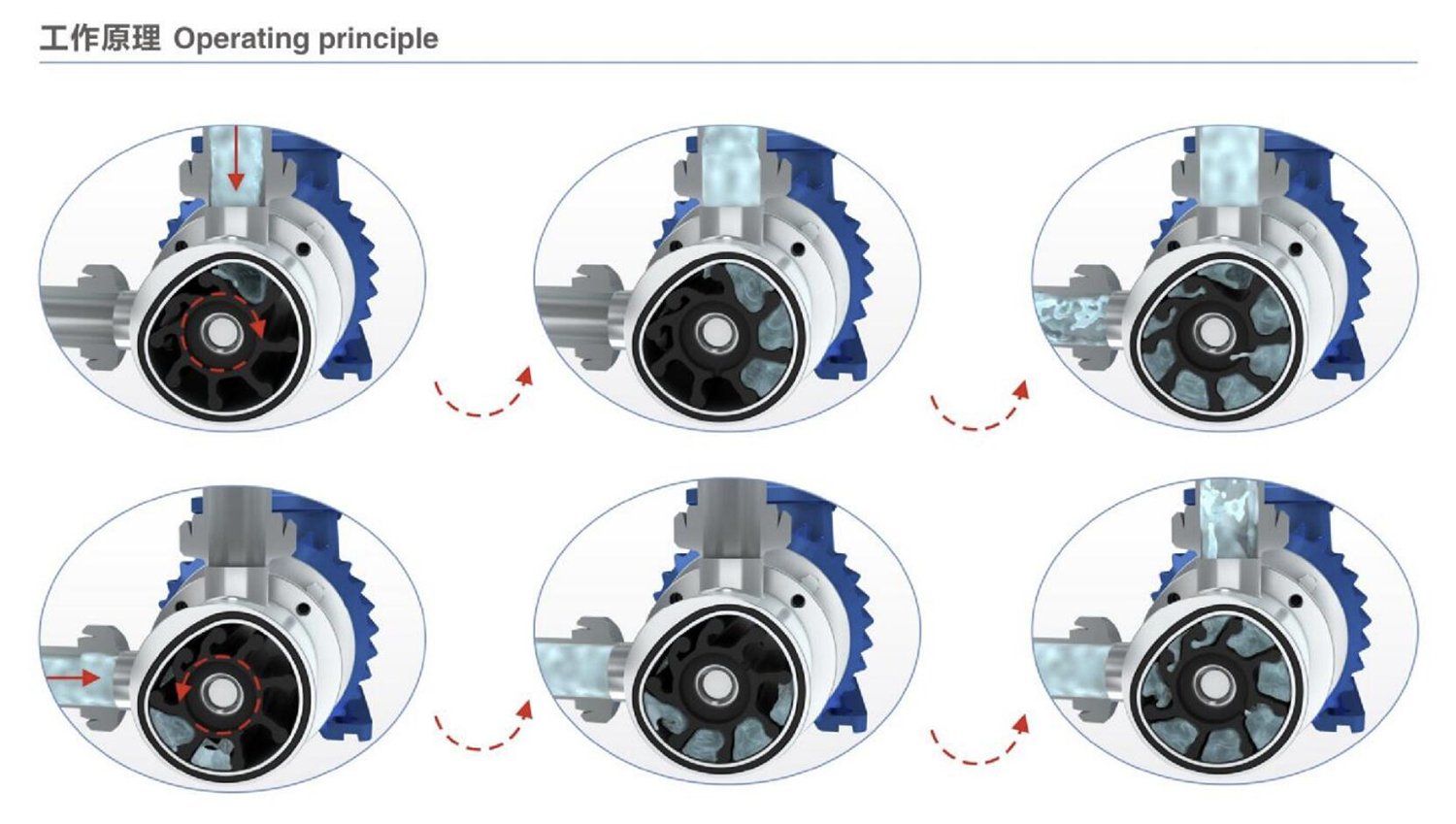 工作原理 Operating principle